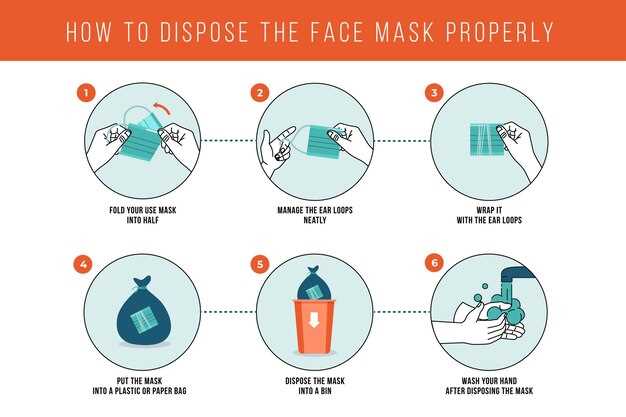 HOW TO DISPOSE THE FACE MASK PROPERLY

1
FOLD YOUR USE MASK INTO HALF

2
MANAGE THE EAR LOOPS NEATLY

3
WRAP IT WITH THE EAR LOOPS

4
PUT THE MASK INTO A PLASTIC OR PAPER BAG

5
DISPOSE THE MASK INTO A BIN

6
WASH YOUR HAND AFTER DISPOSING THE MASK